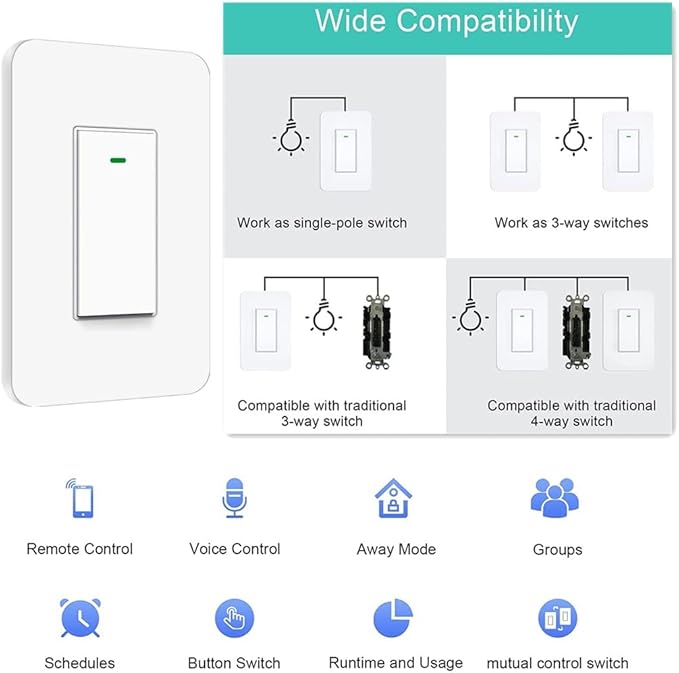 Wide Compatibility

Work as single-pole switch

Work as 3-way switches

Compatible with traditional 3-way switch

Compatible with traditional 4-way switch

Remote Control

Voice Control

Away Mode

Groups

Schedules

Button Switch

Runtime and Usage

mutual control switch