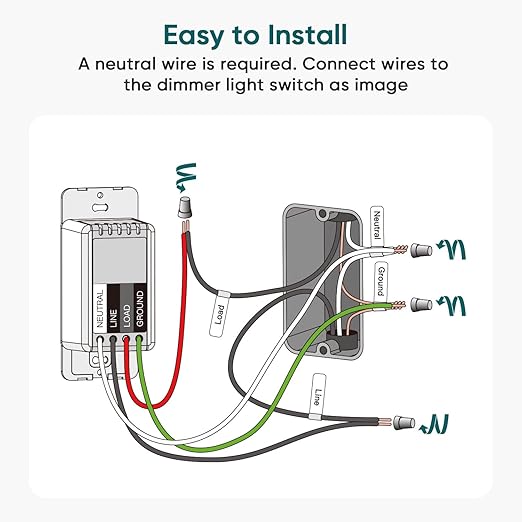 Easy to Install

A neutral wire is required. Connect wires to the dimmer light switch as image

NEUTRAL
LINE
LOAD
GROUND

Load
Neutral
Ground
Line