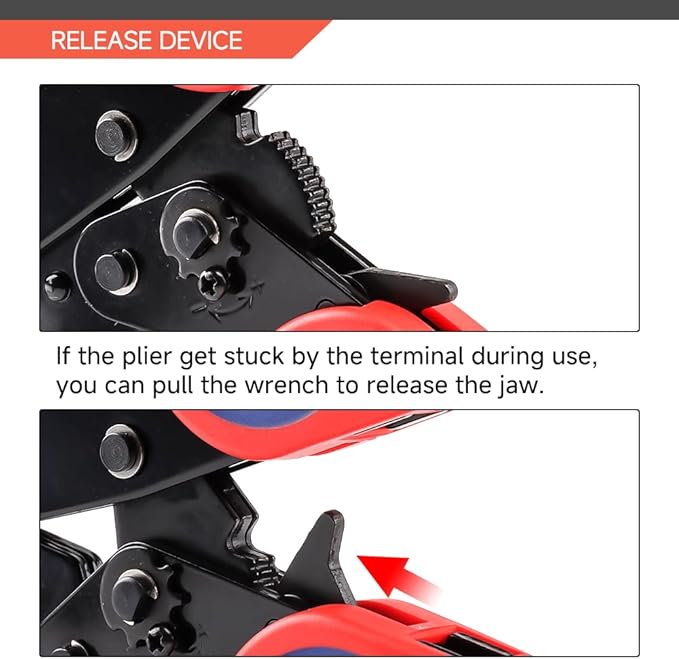 RELEASE DEVICE

If the plier get stuck by the terminal during use, you can pull the wrench to release the jaw.