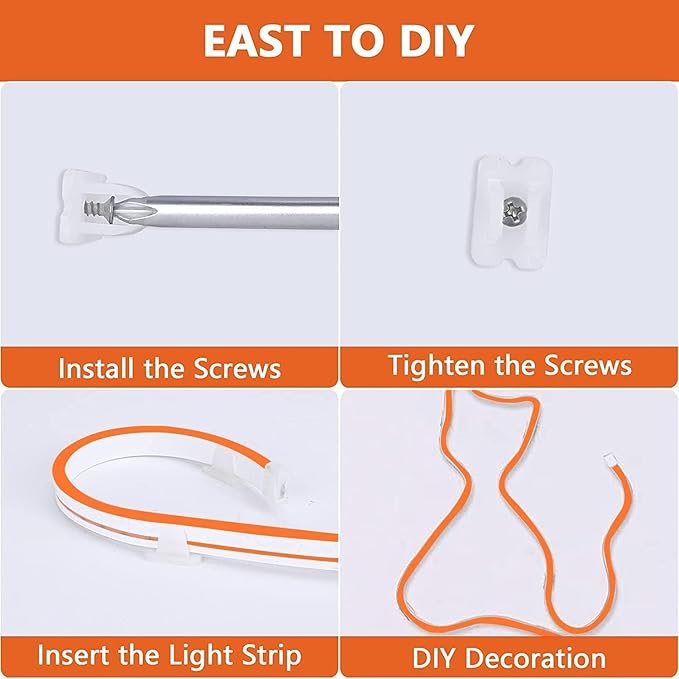 EAST TO DIY

Install the Screws

Tighten the Screws

Insert the Light Strip

DIY Decoration