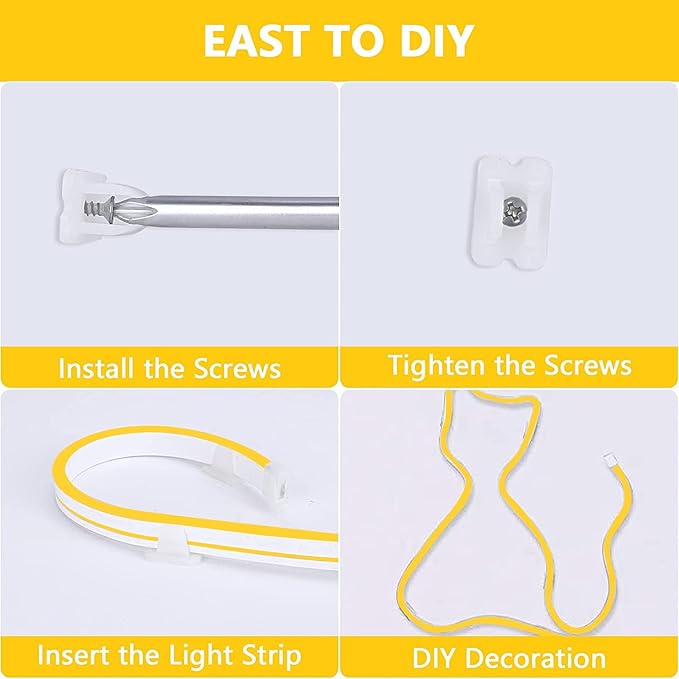 EAST TO DIY

Install the Screws

Tighten the Screws

Insert the Light Strip

DIY Decoration