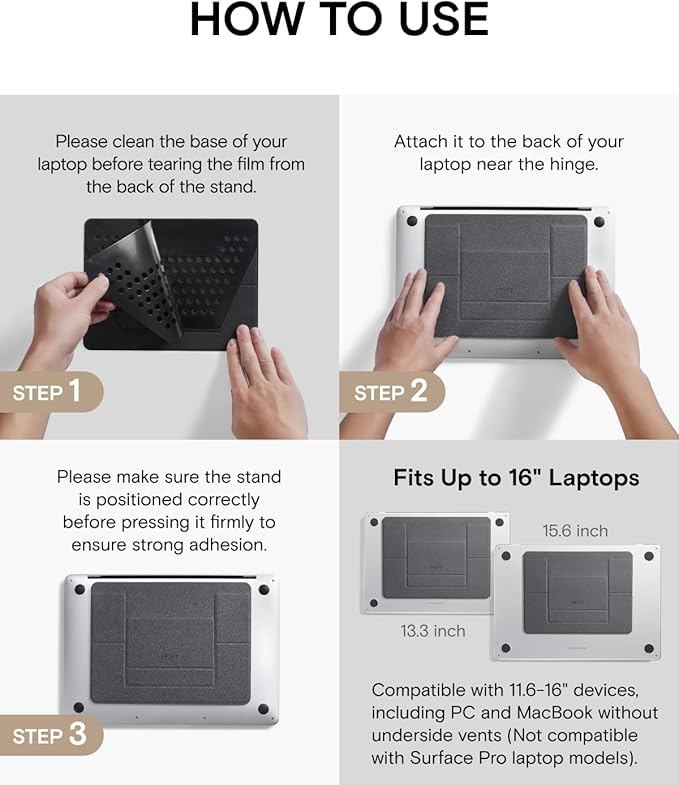 HOW TO USE

Please clean the base of your laptop before tearing the film from the back of the stand.

STEP 1

Attach it to the back of your laptop near the hinge.

STEP 2

Please make sure the stand is positioned correctly before pressing it firmly to ensure strong adhesion.

STEP 3

Fits Up to 16" Laptops

15.6 inch

13.3 inch

Compatible with 11.6-16" devices, including PC and MacBook without underside vents (Not compatible with Surface Pro laptop models).