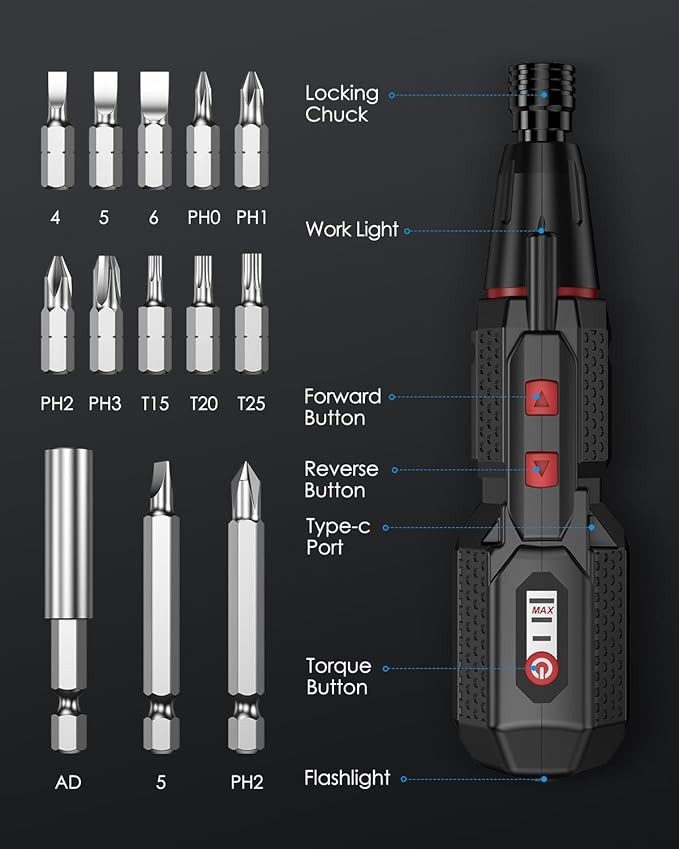 4 5 6 PH0 PH1

PH2 PH3 T15 T20 T25

AD 5 PH2

Locking Chuck

Work Light

Forward Button

Reverse Button

Type-c Port

MAX

Torque Button

Flashlight