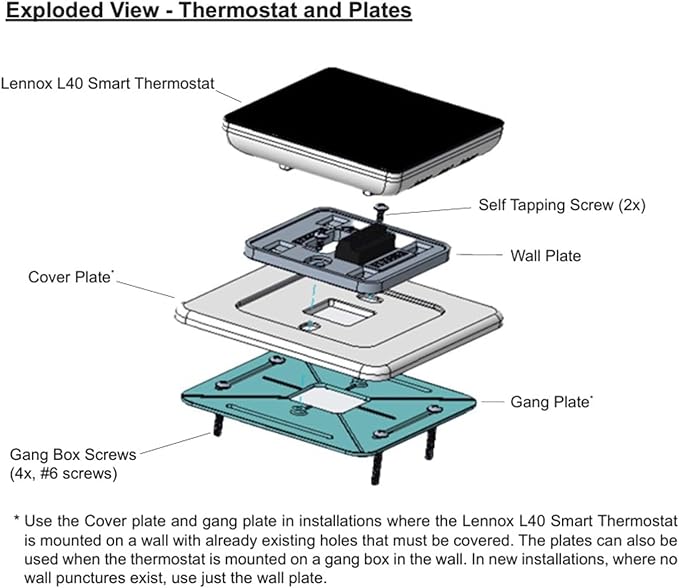 Exploded View - Thermostat and Plates

Lennox L40 Smart Thermostat

Self Tapping Screw (2x)

Wall Plate

Cover Plate*

Gang Plate*

Gang Box Screws
(4x, #6 screws)

* Use the Cover plate and gang plate in installations where the Lennox L40 Smart Thermostat is mounted on a wall with already existing holes that must be covered. The plates can also be used when the thermostat is mounted on a gang box in the wall. In new installations, where no wall punctures exist, use just the wall plate.