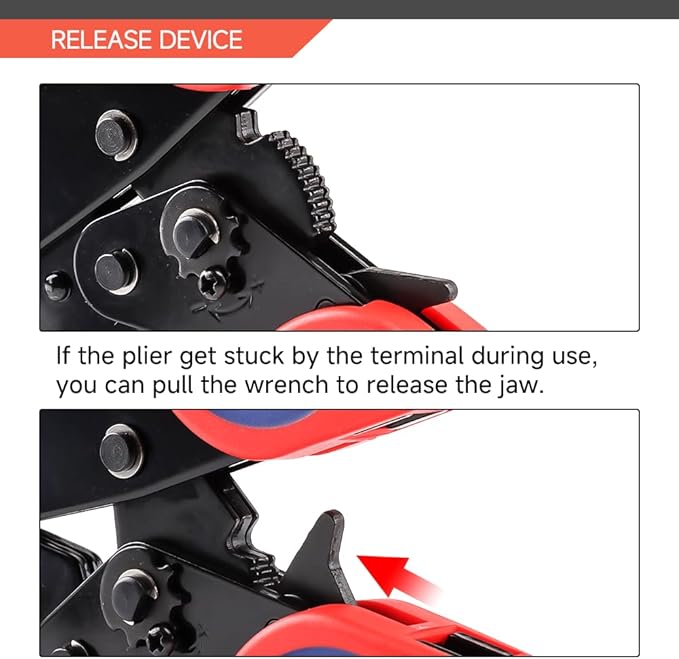 RELEASE DEVICE

If the plier get stuck by the terminal during use, you can pull the wrench to release the jaw.