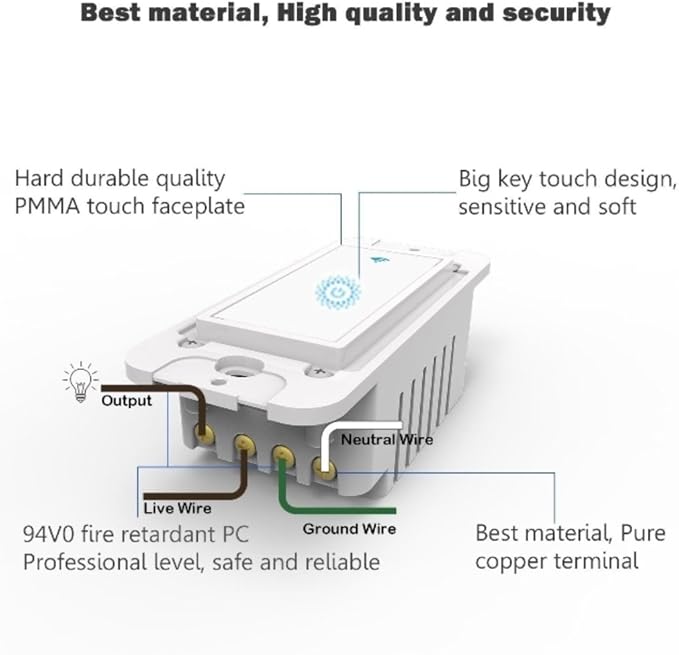 Best material, High quality and security

Hard durable quality PMMA touch faceplate

Big key touch design, sensitive and soft

Output

Neutral Wire

Live Wire

Ground Wire

94V0 fire retardant PC Professional level, safe and reliable

Best material, Pure copper terminal