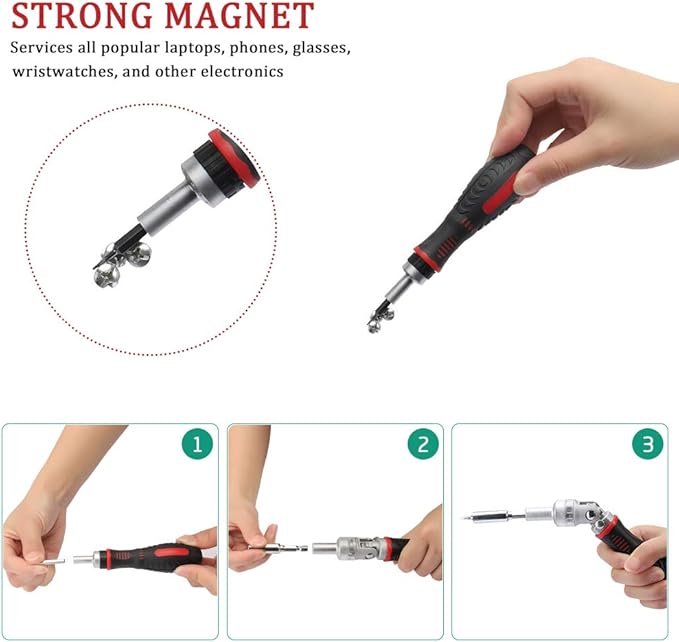 STRONG MAGNET
Services all popular laptops, phones, glasses, wristwatches, and other electronics

1

2

3