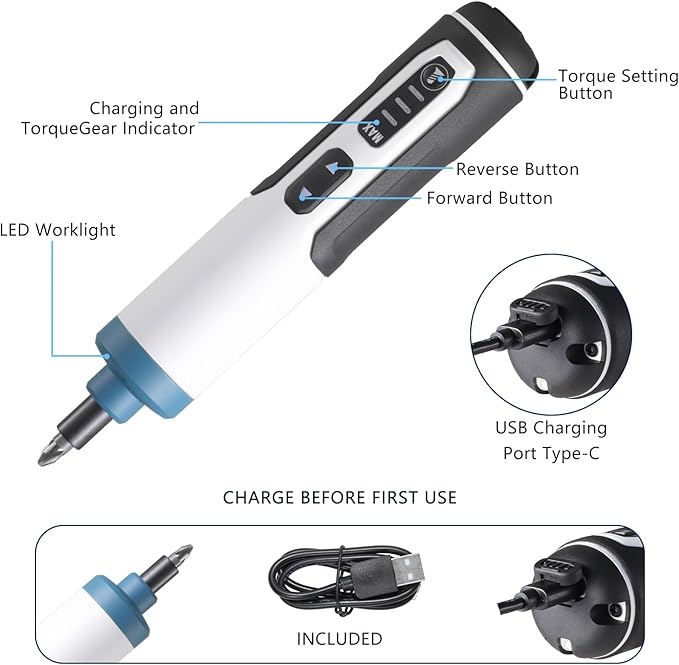 Torque Setting Button

Charging and TorqueGear Indicator

MAX

Reverse Button

Forward Button

LED Worklight

USB Charging Port Type-C

CHARGE BEFORE FIRST USE

INCLUDED