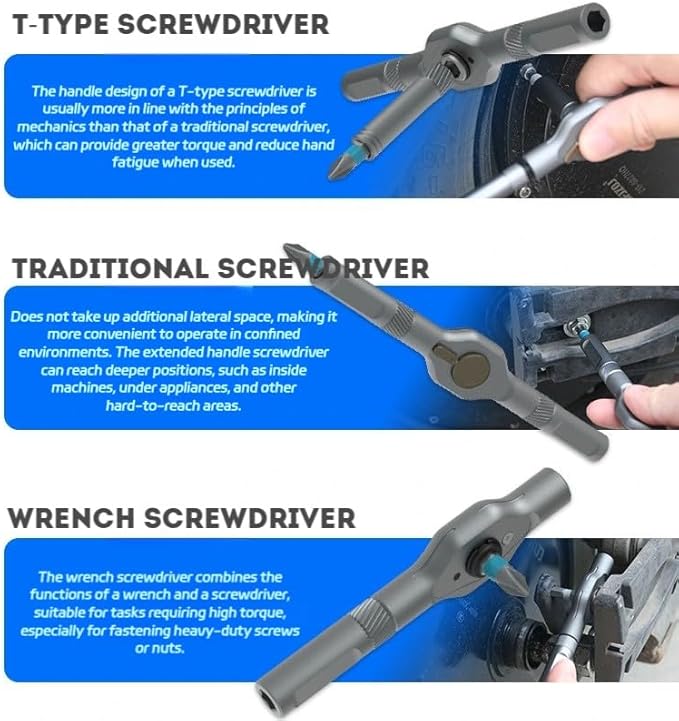 T-TYPE SCREWDRIVER

The handle design of a T-type screwdriver is usually more in line with the principles of mechanics than that of a traditional screwdriver, which can provide greater torque and reduce hand fatigue when used.

TRADITIONAL SCREWDRIVER

Does not take up additional lateral space, making it more convenient to operate in confined environments. The extended handle screwdriver can reach deeper positions, such as inside machines, under appliances, and other hard-to-reach areas.

WRENCH SCREWDRIVER

The wrench screwdriver combines the functions of a wrench and a screwdriver, suitable for tasks requiring high torque, especially for fastening heavy-duty screws or nuts.