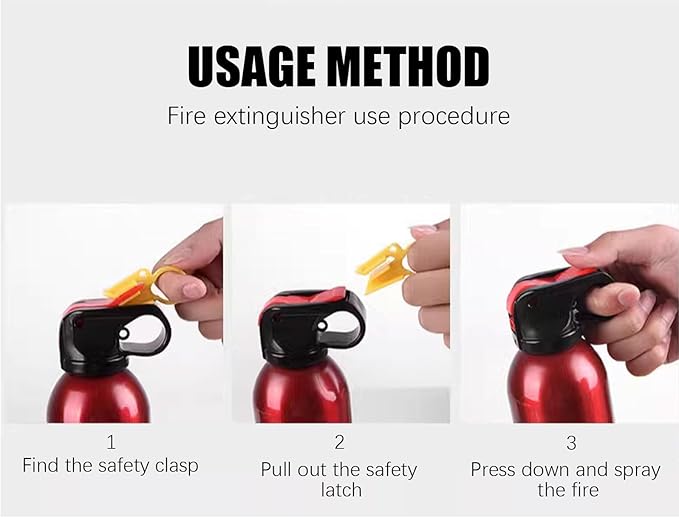 USAGE METHOD

Fire extinguisher use procedure

1
Find the safety clasp

2
Pull out the safety latch

3
Press down and spray the fire