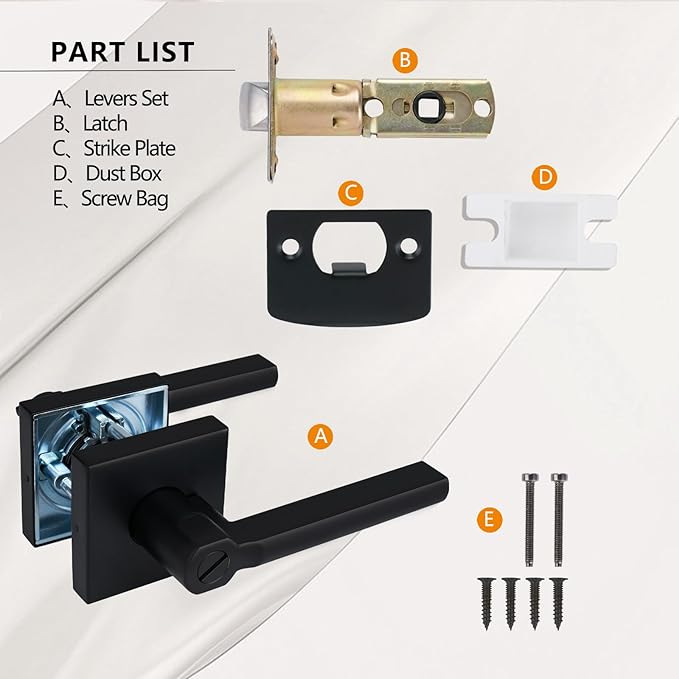 PART LIST

A、Levers Set
B、Latch
C、Strike Plate
D、Dust Box
E、Screw Bag

B

C

D

A

E