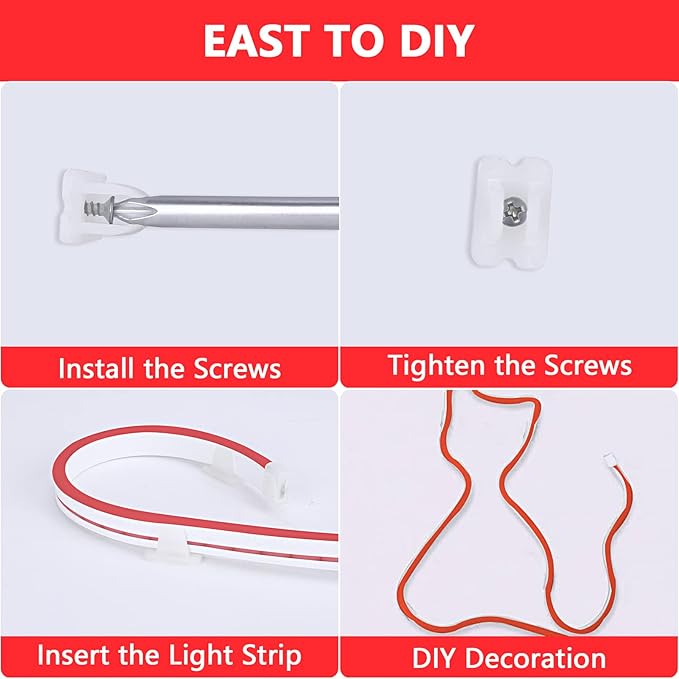 EAST TO DIY

Install the Screws

Tighten the Screws

Insert the Light Strip

DIY Decoration