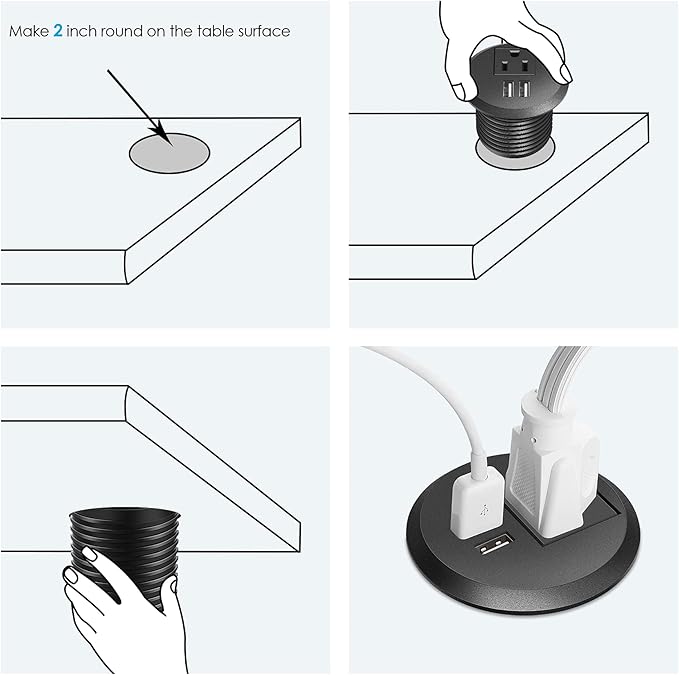 Make 2 inch round on the table surface