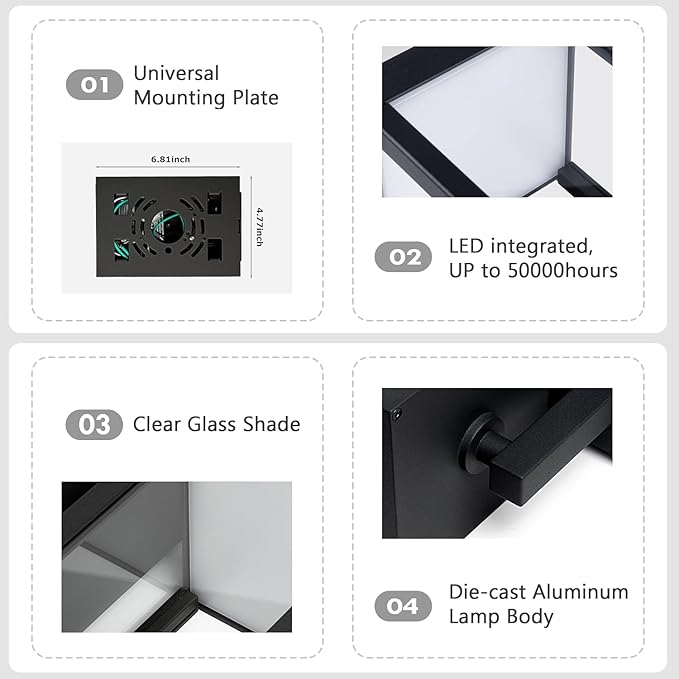 01 Universal Mounting Plate

6.81inch

4.77inch

02 LED integrated, UP to 50000hours

03 Clear Glass Shade

04 Die-cast Aluminum Lamp Body