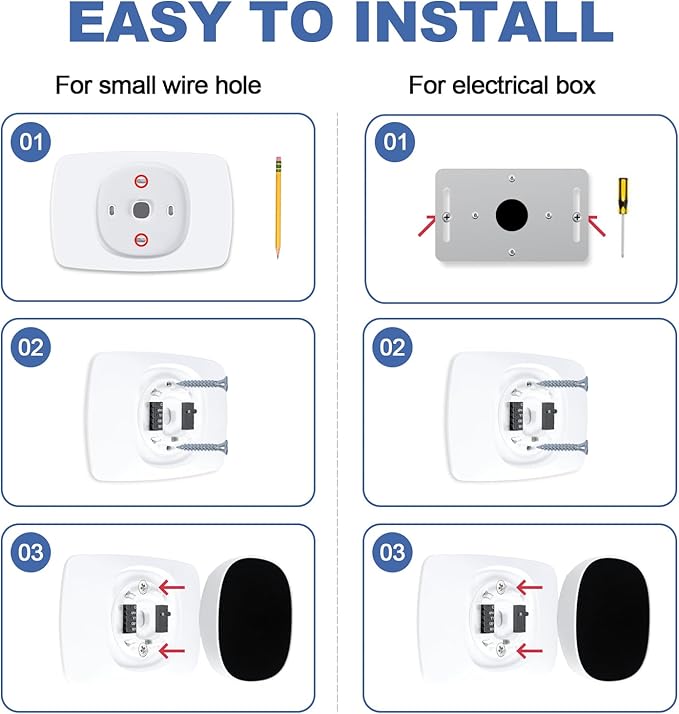 EASY TO INSTALL

For small wire hole

01

02

03

For electrical box

01

02

03