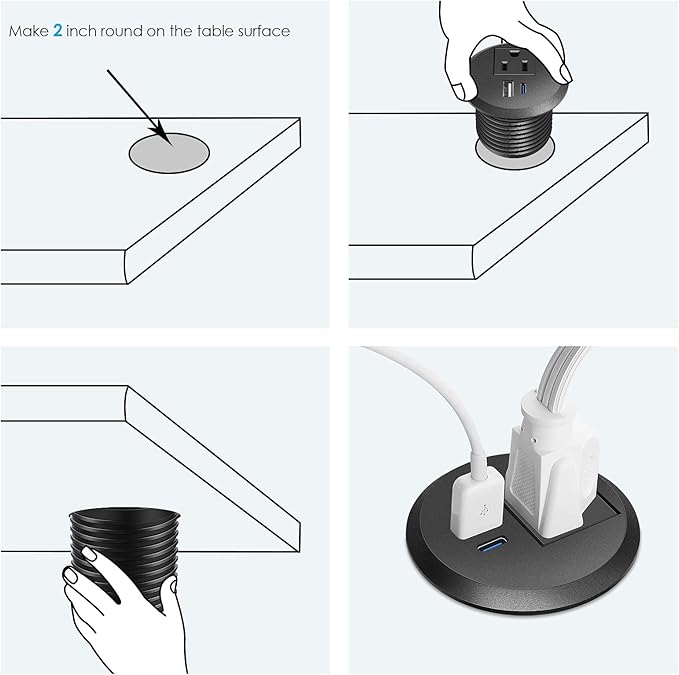 Make 2 inch round on the table surface