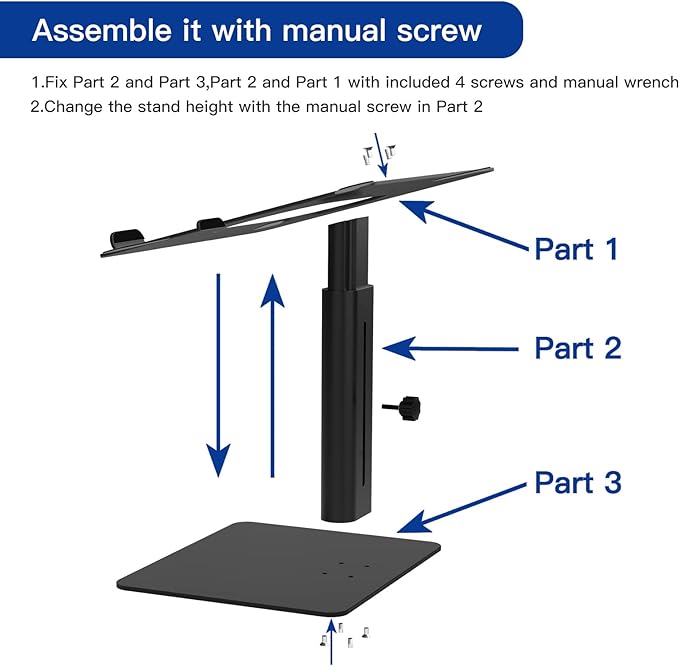 Assemble it with manual screw

1.Fix Part 2 and Part 3,Part 2 and Part 1 with included 4 screws and manual wrench
2.Change the stand height with the manual screw in Part 2

Part 1

Part 2

Part 3