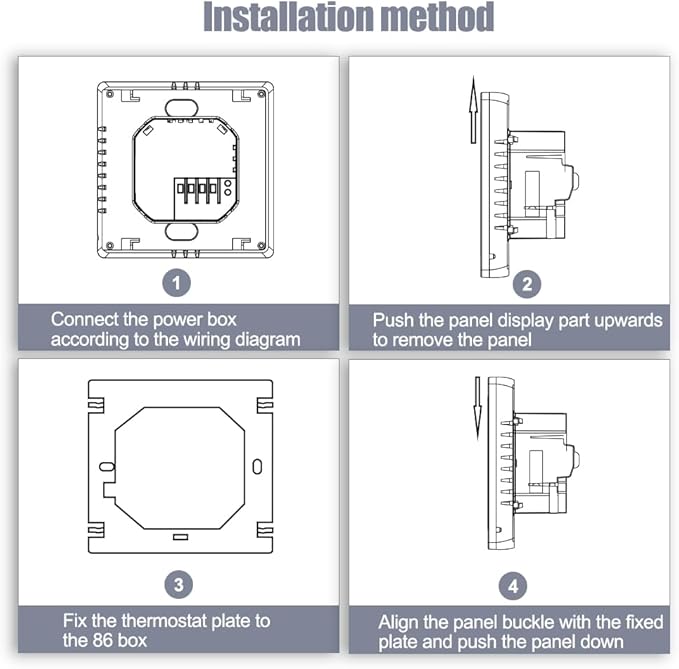 Installation method

1

Connect the power box according to the wiring diagram

2

Push the panel display part upwards to remove the panel

3

Fix the thermostat plate to the 86 box

4

Align the panel buckle with the fixed plate and push the panel down