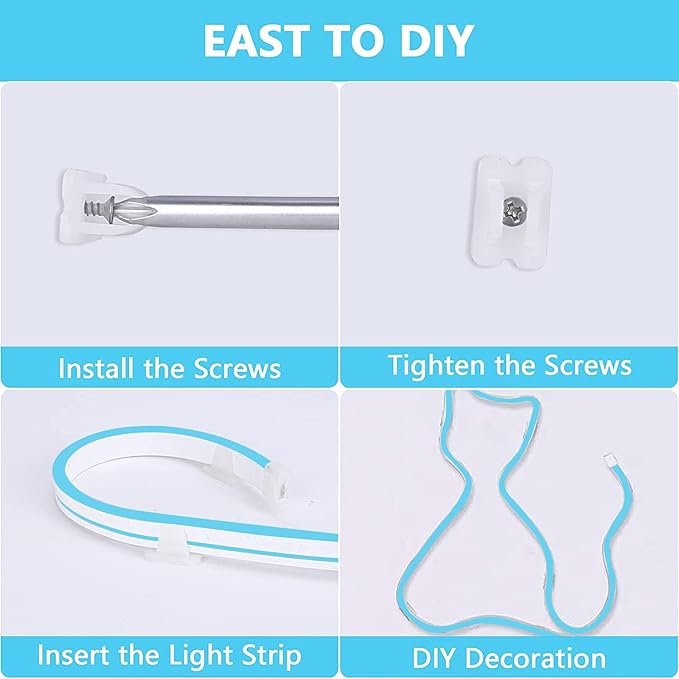 EAST TO DIY

Install the Screws

Tighten the Screws

Insert the Light Strip

DIY Decoration