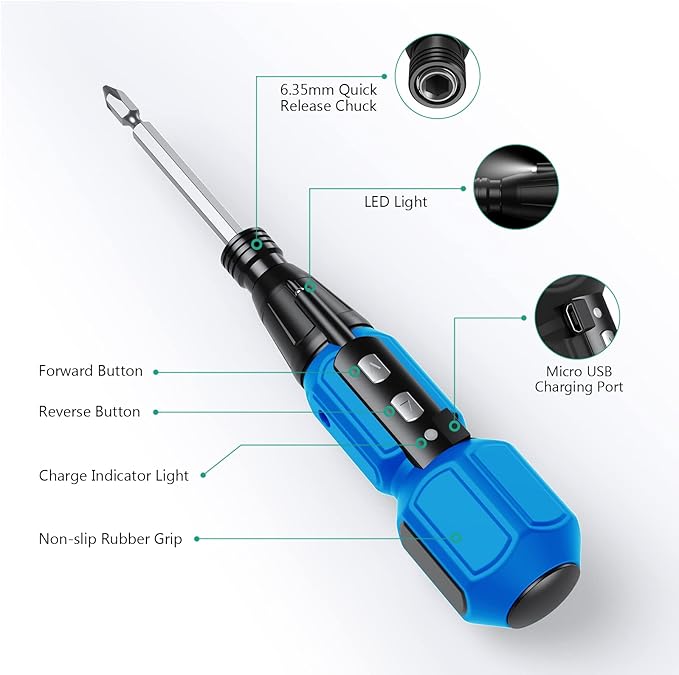 6.35mm Quick Release Chuck

LED Light

Micro USB Charging Port

Forward Button

Reverse Button

Charge Indicator Light

Non-slip Rubber Grip