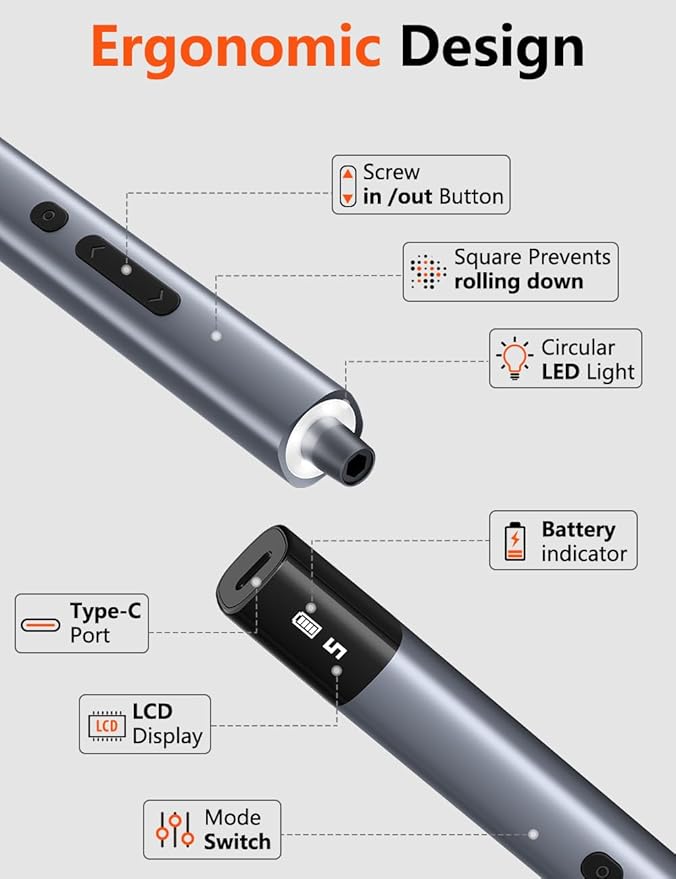 Ergonomic Design

Screw
in /out Button

Square Prevents
rolling down

Circular
LED Light

Battery
indicator

Type-C
Port

5

LCD
LCD
Display

Mode
Switch