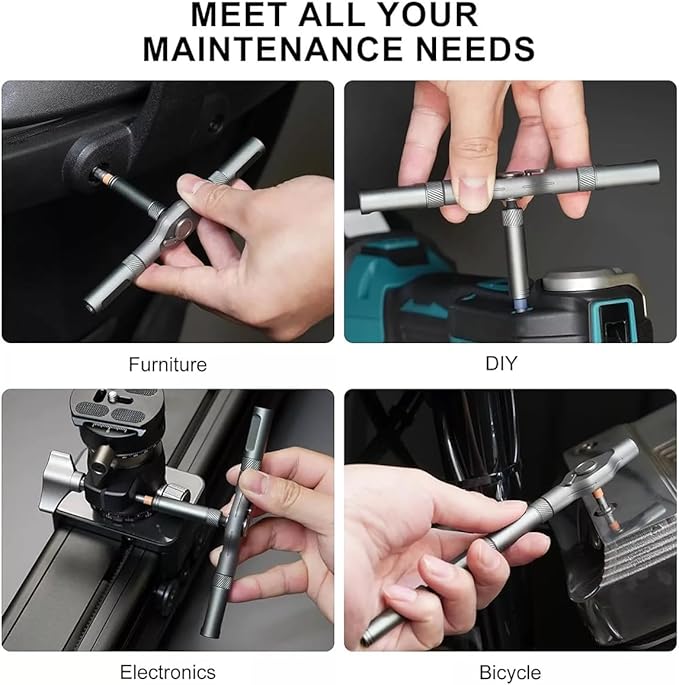 MEET ALL YOUR MAINTENANCE NEEDS

Furniture

DIY

Electronics

Bicycle