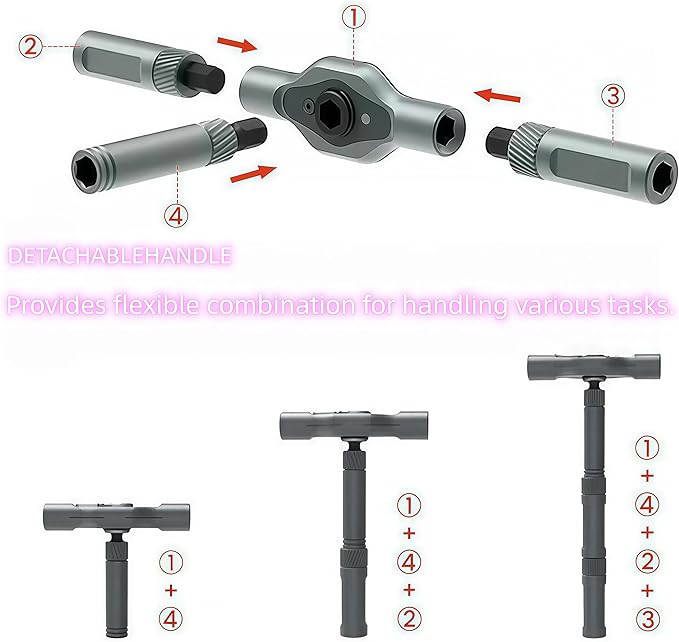 ①
②
③
④

DETACHABLEHANDLE

Provides flexible combination for handling various tasks.

①
+
④

①
+
④
+
②

①
+
④
+
②
+
③