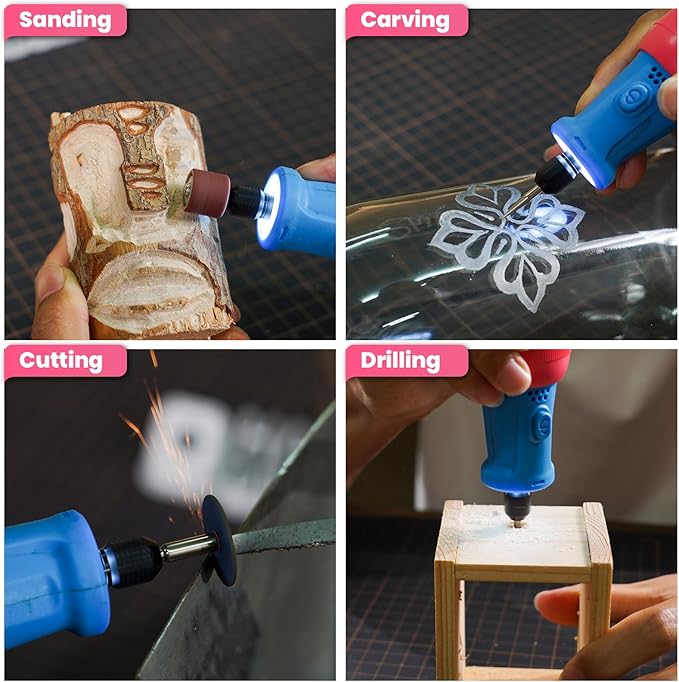 Sanding

Carving

Cutting

Drilling