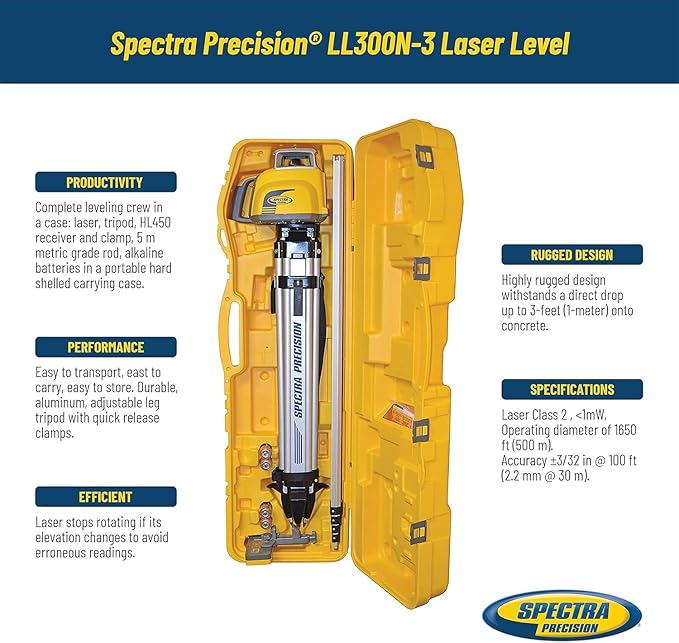 Spectra Precision® LL300N-3 Laser Level

PRODUCTIVITY

Complete leveling crew in a case: laser, tripod, HL450 receiver and clamp, 5 m metric grade rod, alkaline batteries in a portable hard shelled carrying case.

PERFORMANCE

Easy to transport, east to carry, easy to store. Durable, aluminum, adjustable leg tripod with quick release clamps.

EFFICIENT

Laser stops rotating if its elevation changes to avoid erroneous readings.

SPECTRA

SPECTRA PRECISION

RUGGED DESIGN

Highly rugged design withstands a direct drop up to 3-feet (1-meter) onto concrete.

SPECIFICATIONS

Laser Class 2 , <1mW, Operating diameter of 1650 ft (500 m).
Accuracy ±3/32 in @ 100 ft (2.2 mm @ 30 m).

SPECTRA PRECISION