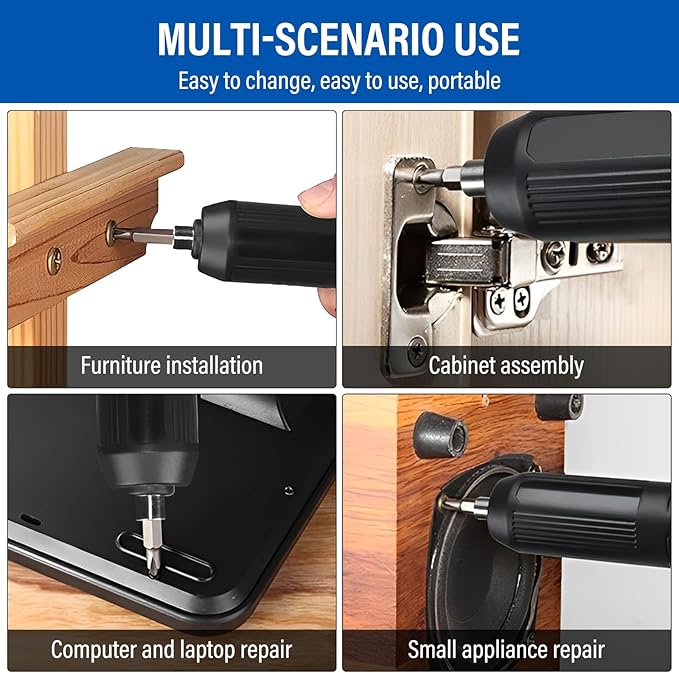 MULTI-SCENARIO USE

Easy to change, easy to use, portable

Furniture installation

Cabinet assembly

Computer and laptop repair

Small appliance repair