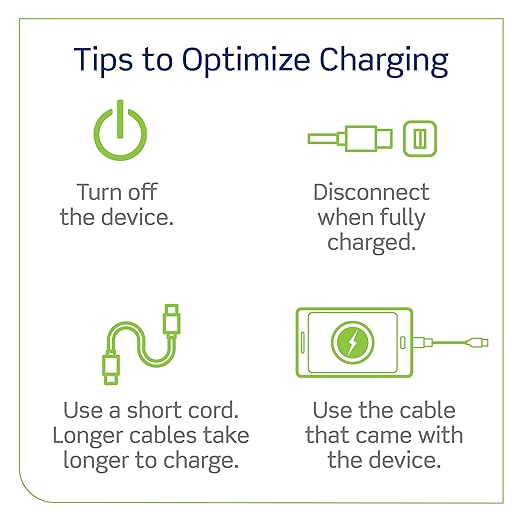 Tips to Optimize Charging

Turn off the device.

Disconnect when fully charged.

Use a short cord. Longer cables take longer to charge.

Use the cable that came with the device.