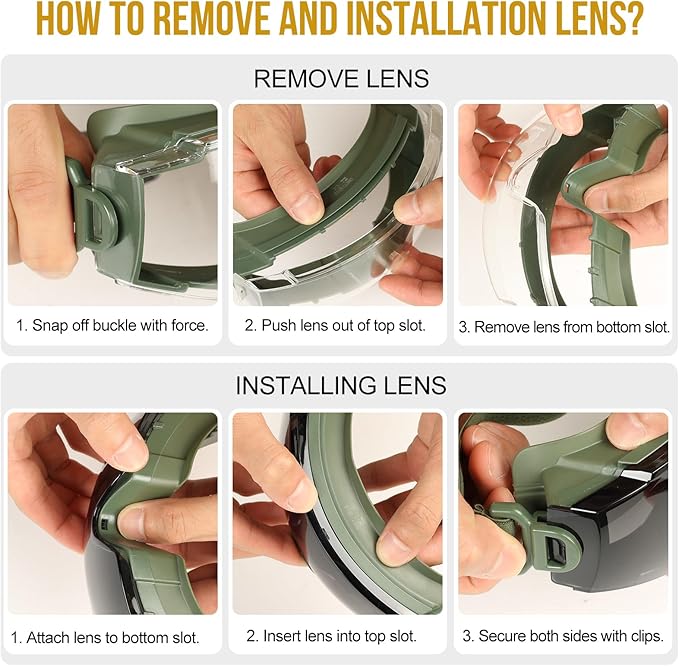 HOW TO REMOVE AND INSTALLATION LENS?

REMOVE LENS

1. Snap off buckle with force.

2. Push lens out of top slot.

3. Remove lens from bottom slot.

INSTALLING LENS

1. Attach lens to bottom slot.

2. Insert lens into top slot.

3. Secure both sides with clips.