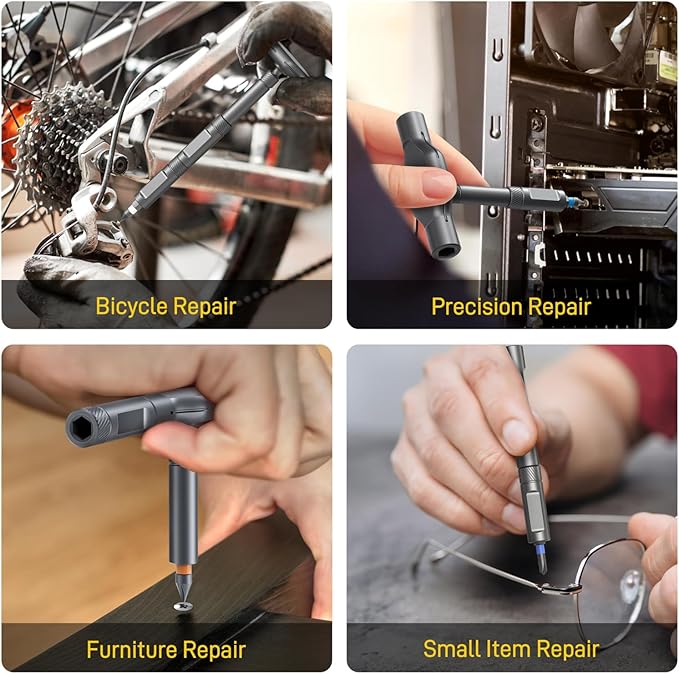 Bicycle Repair

Precision Repair

Furniture Repair

Small Item Repair