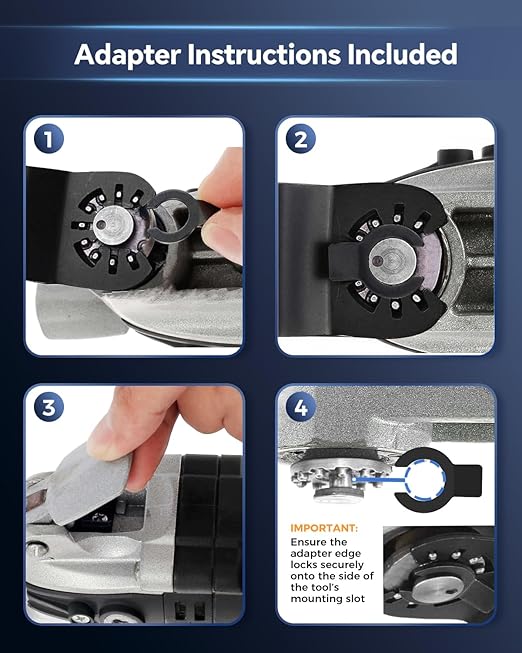 Adapter Instructions Included

1

2

3

4

IMPORTANT:
Ensure the adapter edge locks securely onto the side of the tool's mounting slot