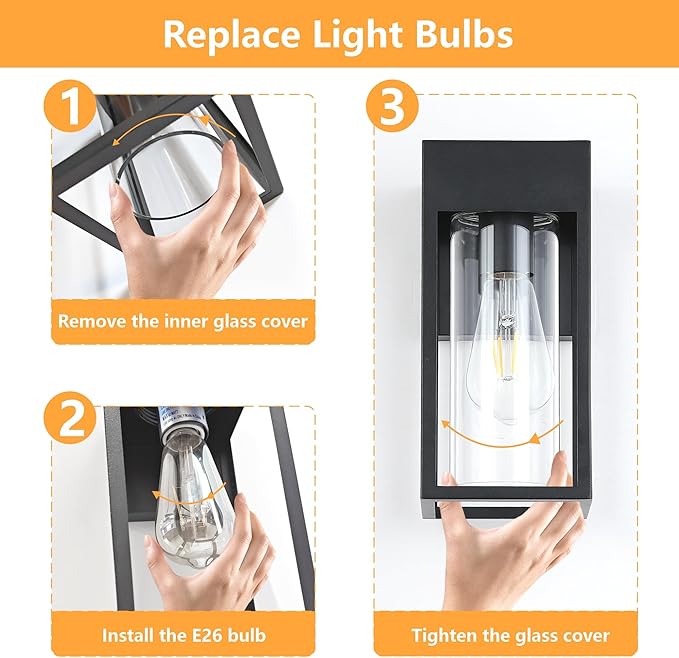 Replace Light Bulbs

1

Remove the inner glass cover

2

Install the E26 bulb

3

Tighten the glass cover