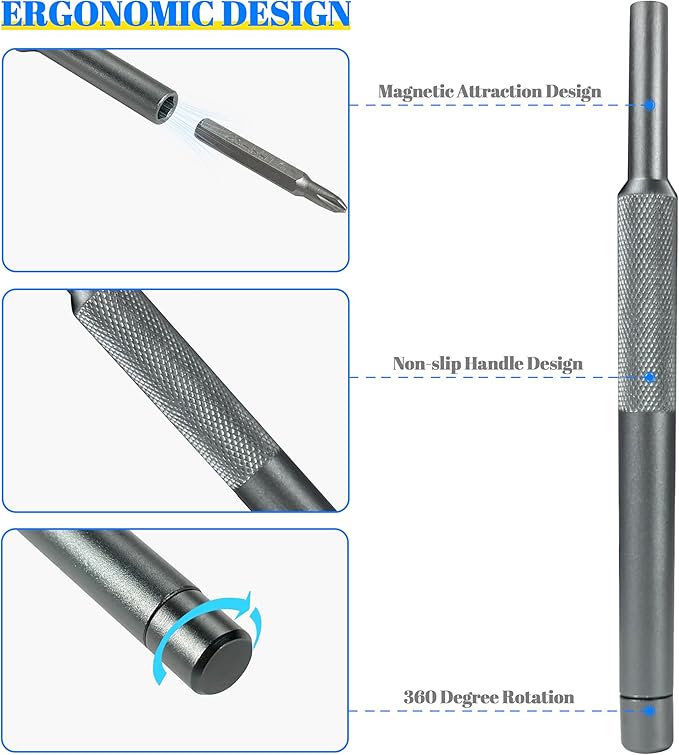 ERGONOMIC DESIGN

Magnetic Attraction Design

Non-slip Handle Design

360 Degree Rotation