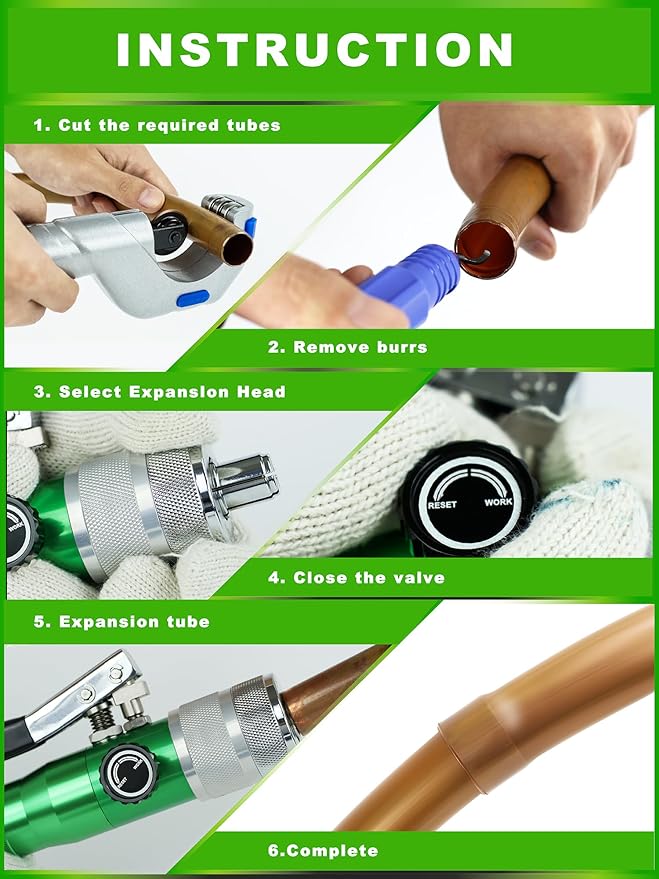 INSTRUCTION

1. Cut the required tubes

2. Remove burrs

3. Select Expansion Head

RESET WORK

4. Close the valve

5. Expansion tube

6.Complete