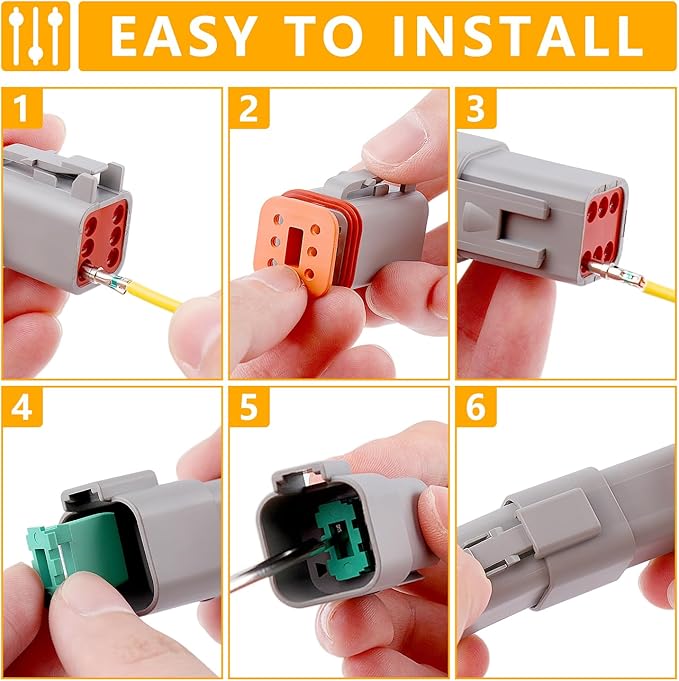 EASY TO INSTALL

1

2

3

4

5

6