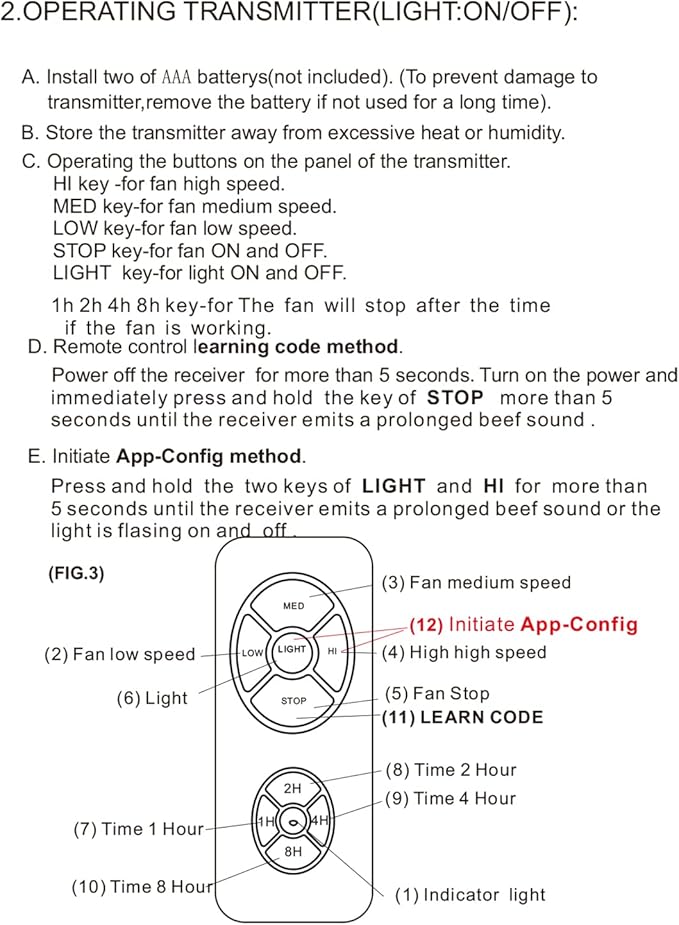 2.OPERATING TRANSMITTER(LIGHT:ON/OFF):

A. Install two of AAA batterys(not included). (To prevent damage to transmitter,remove the battery if not used for a long time).

B. Store the transmitter away from excessive heat or humidity.

C. Operating the buttons on the panel of the transmitter.
HI key -for fan high speed.
MED key-for fan medium speed.
LOW key-for fan low speed.
STOP key-for fan ON and OFF.
LIGHT key-for light ON and OFF.

1h 2h 4h 8h key-for The fan will stop after the time if the fan is working.

D. Remote control learning code method.

Power off the receiver for more than 5 seconds. Turn on the power and immediately press and hold the key of STOP more than 5 seconds until the receiver emits a prolonged beef sound .

E. Initiate App-Config method.

Press and hold the two keys of LIGHT and HI for more than 5 seconds until the receiver emits a prolonged beef sound or the light is flasing on and off .

(FIG.3)

MED
LOW
LIGHT
HI
STOP
2H
1H
4H
8H

(3) Fan medium speed
(12) Initiate App-Config
(2) Fan low speed
(4) High high speed
(6) Light
(5) Fan Stop
(11) LEARN CODE
(8) Time 2 Hour
(9) Time 4 Hour
(7) Time 1 Hour
(10) Time 8 Hour
(1) Indicator light