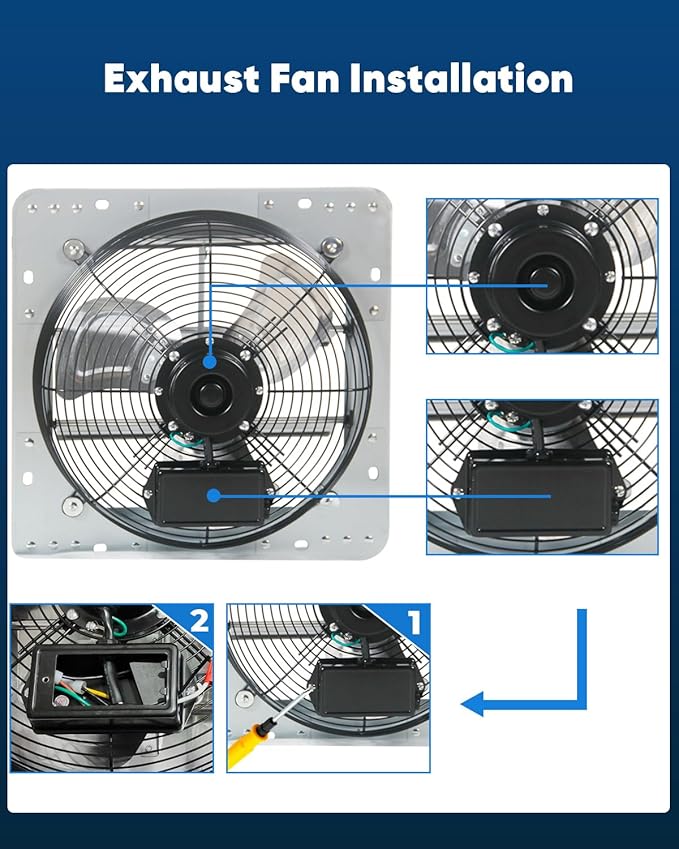 Exhaust Fan Installation

2

1