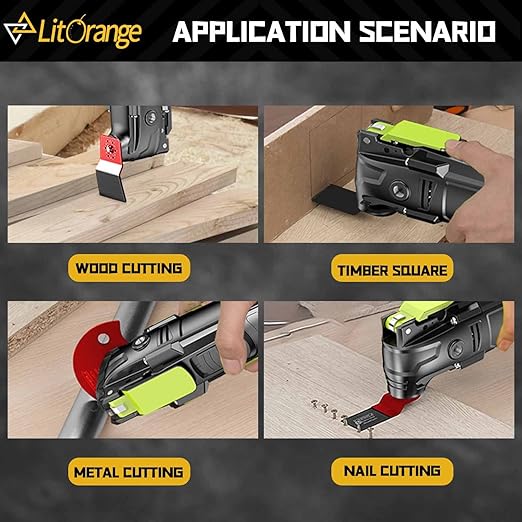 LitOrange APPLICATION SCENARIO

WOOD CUTTING

TIMBER SQUARE

METAL CUTTING

NAIL CUTTING