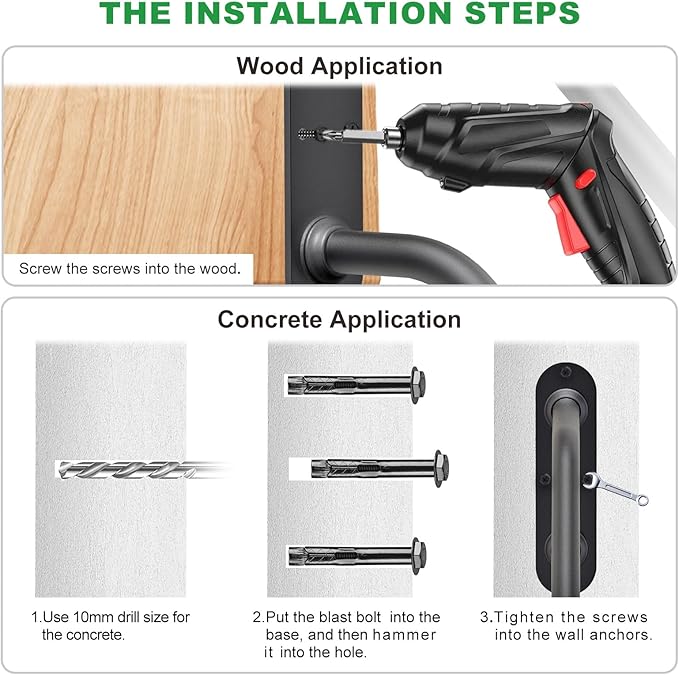 THE INSTALLATION STEPS

Wood Application

Screw the screws into the wood.

Concrete Application

1.Use 10mm drill size for the concrete.

2.Put the blast bolt into the base, and then hammer it into the hole.

3.Tighten the screws into the wall anchors.