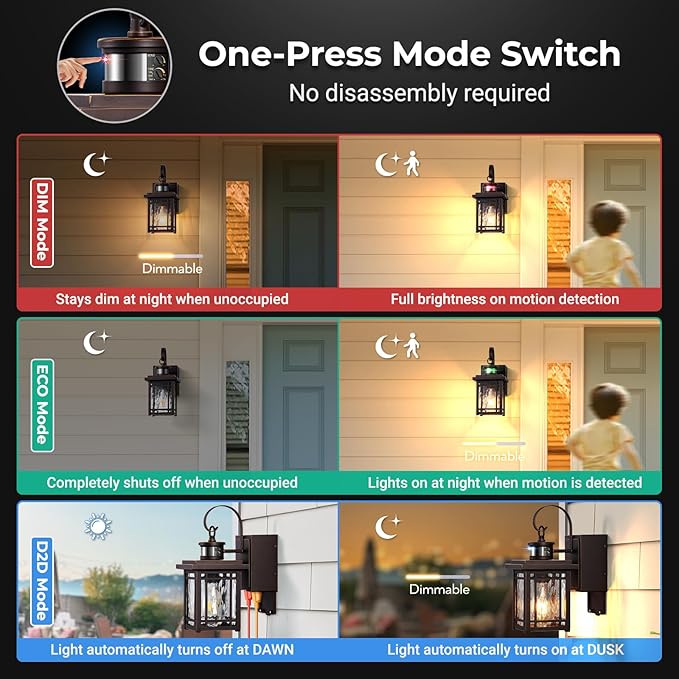 One-Press Mode Switch
No disassembly required

DIM Mode

Dimmable

Stays dim at night when unoccupied

Full brightness on motion detection

ECO Mode

Dimmable

Completely shuts off when unoccupied

Lights on at night when motion is detected

D2D Mode

Dimmable

Light automatically turns off at DAWN

Light automatically turns on at DUSK