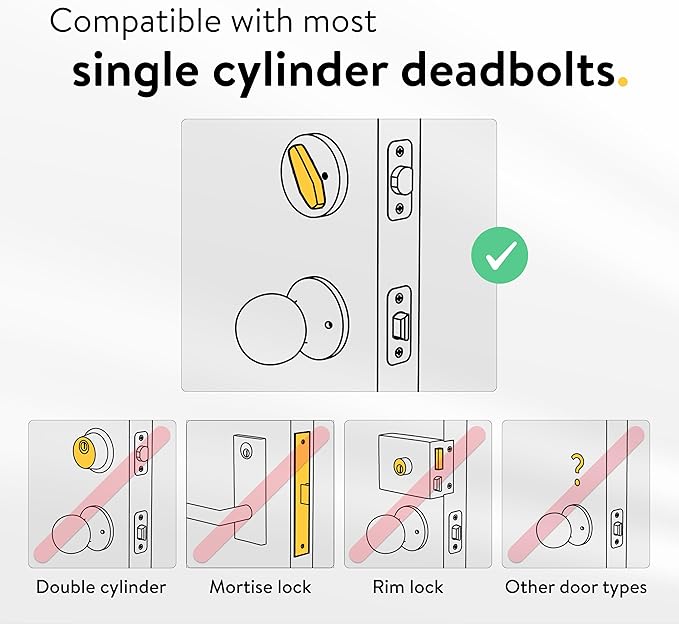 Compatible with most
single cylinder deadbolts.

?

Double cylinder

Mortise lock

Rim lock

Other door types