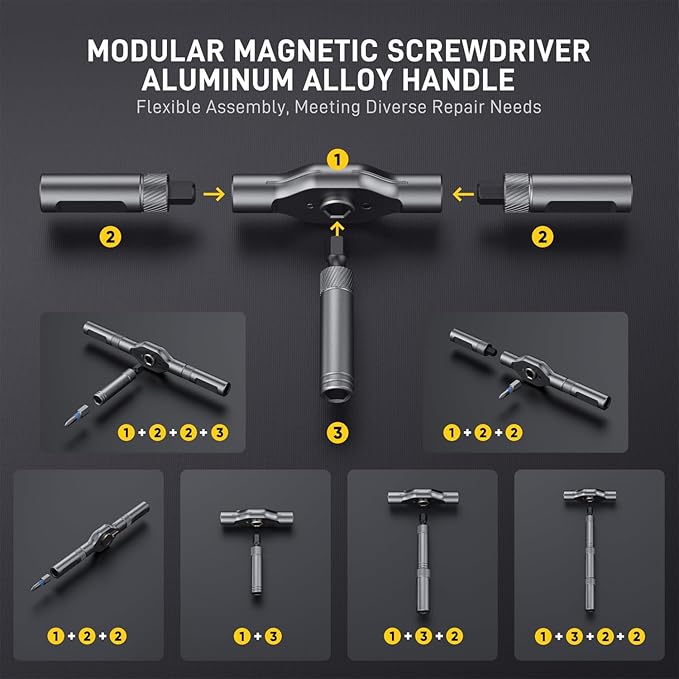 MODULAR MAGNETIC SCREWDRIVER
ALUMINUM ALLOY HANDLE
Flexible Assembly, Meeting Diverse Repair Needs

1

2

2

3

1 + 2 + 2 + 3

1 + 2 + 2

1 + 2 + 2

1 + 3

1 + 3 + 2

1 + 3 + 2 + 2