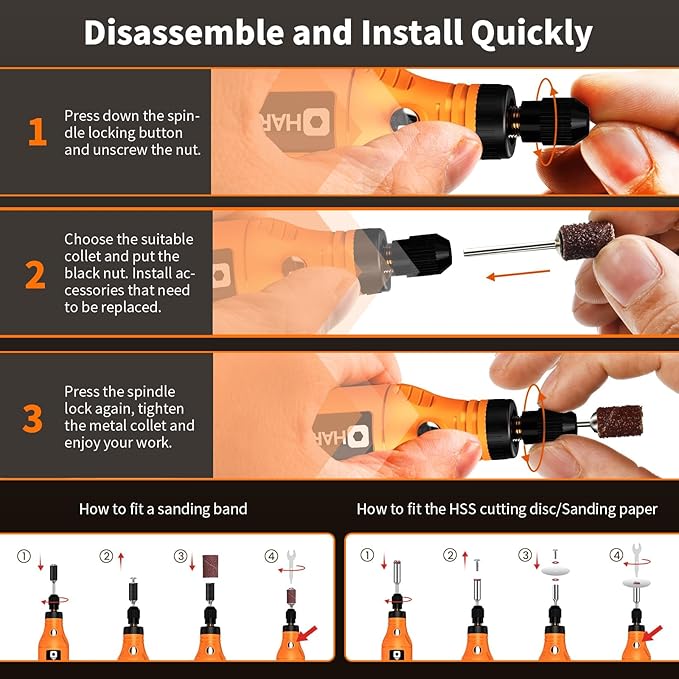 Disassemble and Install Quickly

1 Press down the spindle locking button and unscrew the nut.

HAR

2 Choose the suitable collet and put the black nut. Install accessories that need to be replaced.

3 Press the spindle lock again, tighten the metal collet and enjoy your work.

HAR

How to fit a sanding band

① ② ③ ④

How to fit the HSS cutting disc/Sanding paper

① ② ③ ④