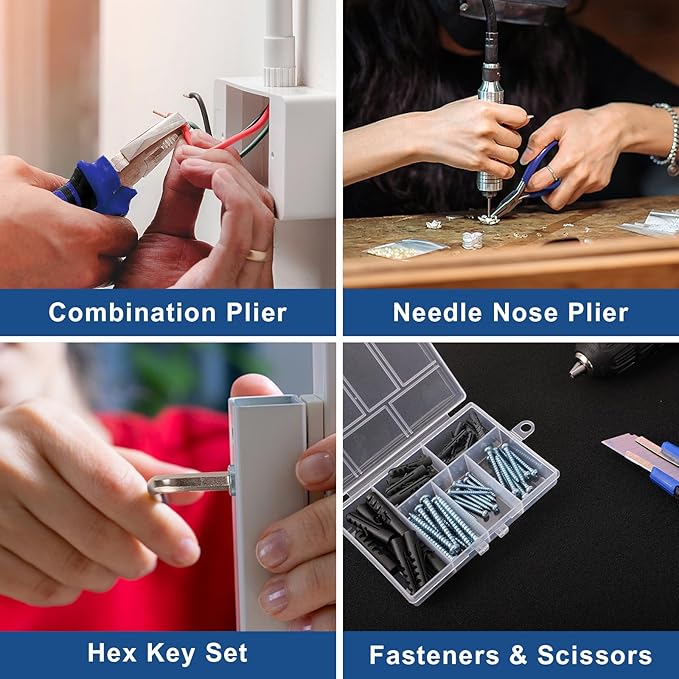 Combination Plier

Needle Nose Plier

Hex Key Set

Fasteners & Scissors