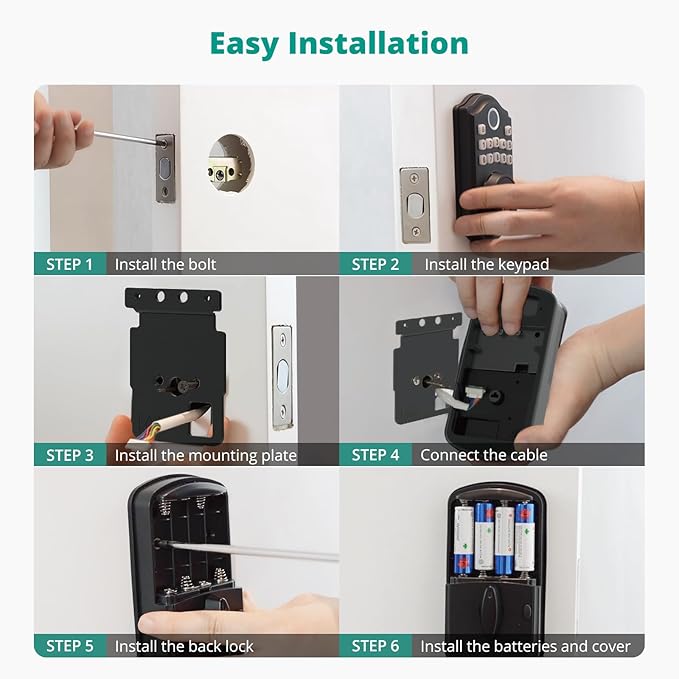 Easy Installation

STEP 1 Install the bolt

STEP 2 Install the keypad

STEP 3 Install the mounting plate

STEP 4 Connect the cable

STEP 5 Install the back lock

STEP 6 Install the batteries and cover