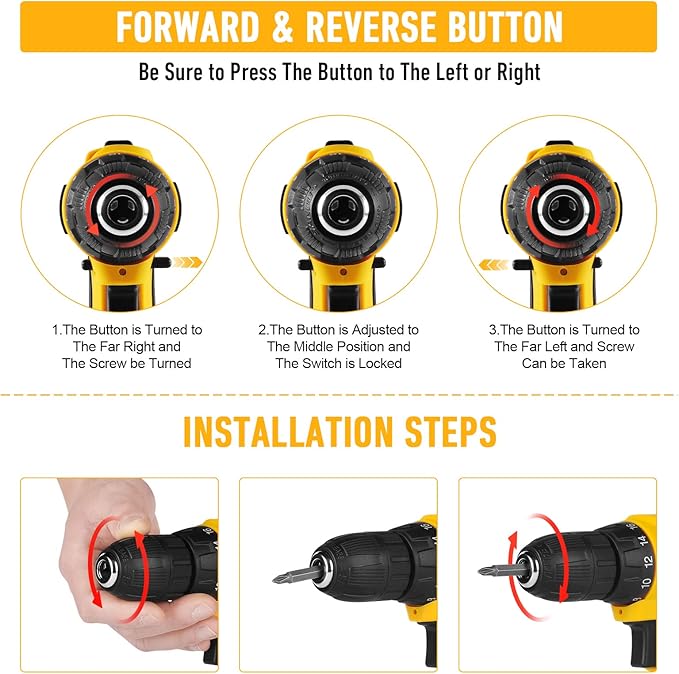 FORWARD & REVERSE BUTTON

Be Sure to Press The Button to The Left or Right

1.The Button is Turned to The Far Right and The Screw be Turned

2.The Button is Adjusted to The Middle Position and The Switch is Locked

3.The Button is Turned to The Far Left and Screw Can be Taken

INSTALLATION STEPS

14
12
10