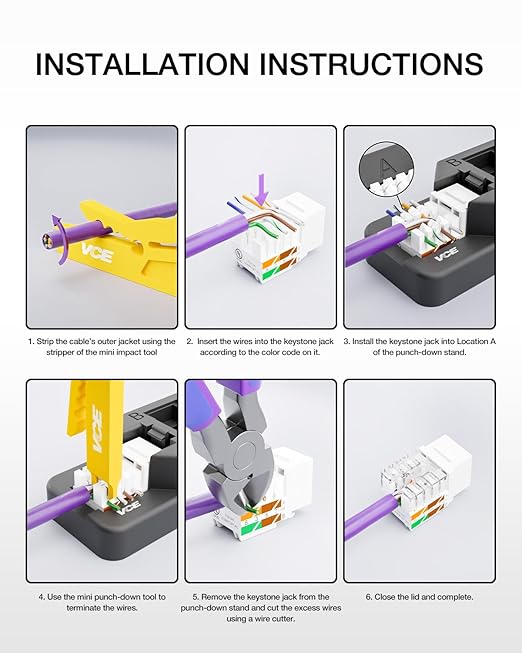 INSTALLATION INSTRUCTIONS

VCE

1. Strip the cable's outer jacket using the stripper of the mini impact tool

2. Insert the wires into the keystone jack according to the color code on it.

A

B

VCE

3. Install the keystone jack into Location A of the punch-down stand.

VCE

B

VCE

4. Use the mini punch-down tool to terminate the wires.

5. Remove the keystone jack from the punch-down stand and cut the excess wires using a wire cutter.

6. Close the lid and complete.